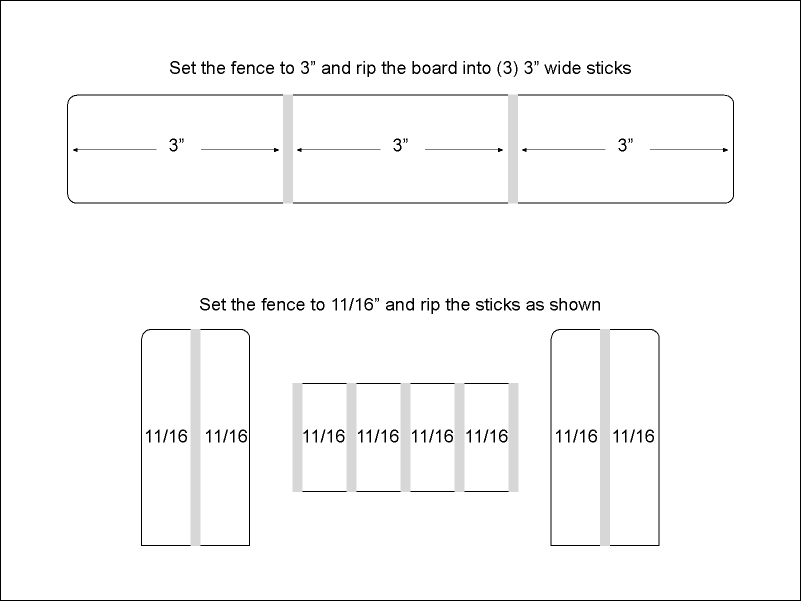 Set the fence to 3” and rip the board into (3) 3” wide sticks

3”
3”
3”

Set the fence to 11/16” and rip the sticks as shown

11/16 11/16

11/16 11/16 11/16 11/16

11/16 11/16