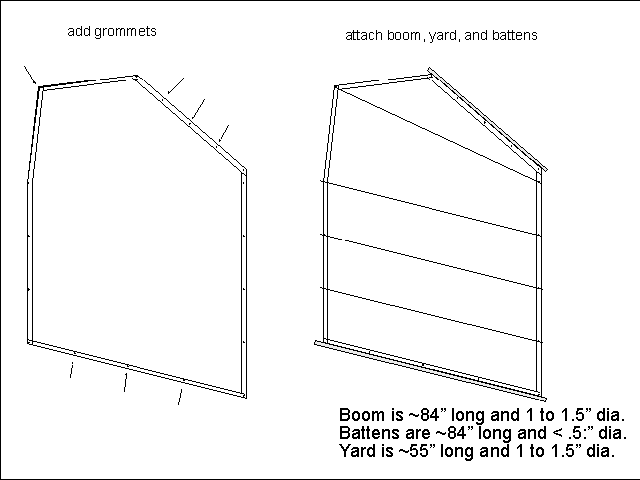 add grommets

attach boom, yard, and battens

Boom is ~84” long and 1 to 1.5” dia.
Battens are ~84” long and < .5:” dia.
Yard is ~55” long and 1 to 1.5” dia.