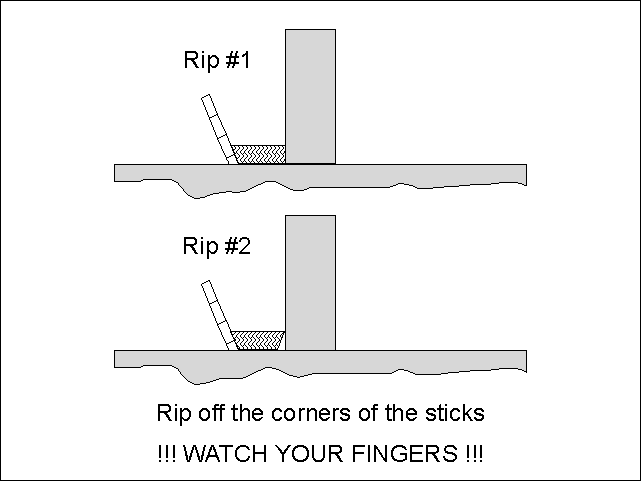 Rip #1

Rip #2

Rip off the corners of the sticks

!!! WATCH YOUR FINGERS !!!