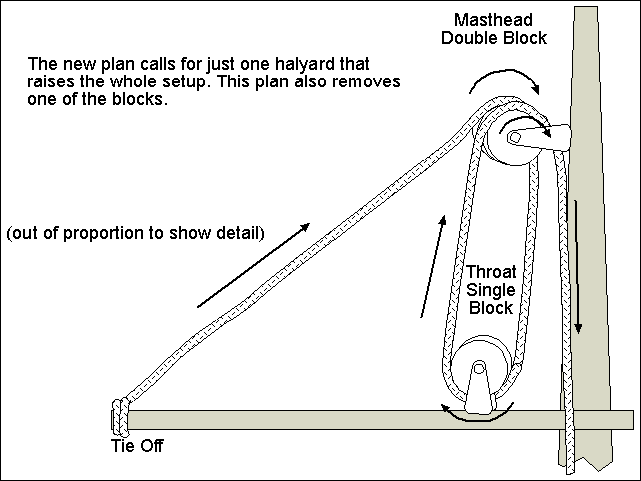 Masthead
Double Block

The new plan calls for just one halyard that raises the whole setup. This plan also removes one of the blocks.

(out of proportion to show detail)

Throat
Single
Block

Tie Off