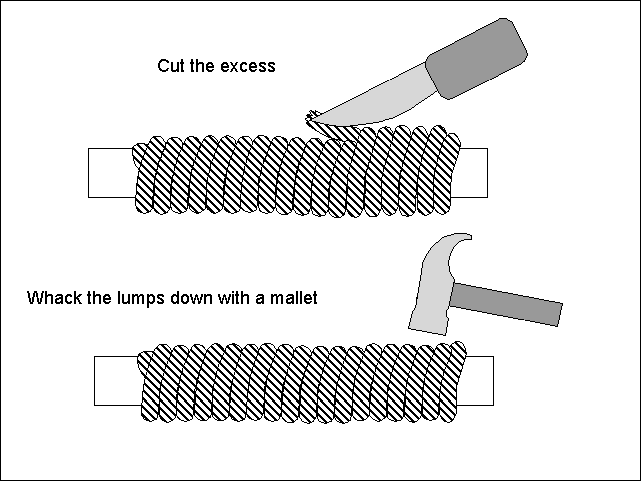 Cut the excess

Whack the lumps down with a mallet