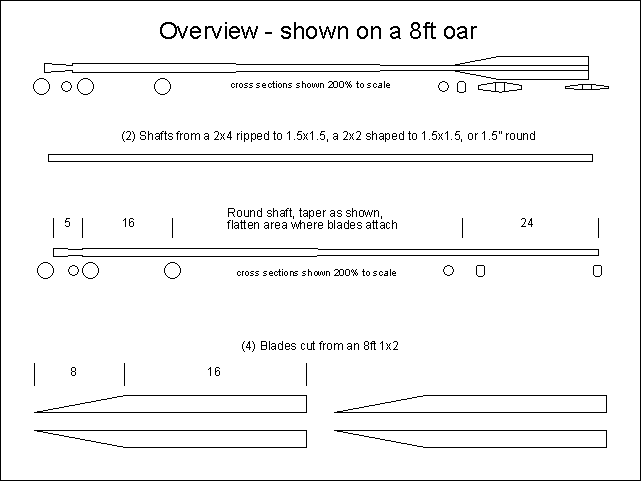 Overview - shown on a 8ft oar

cross sections shown 200% to scale

(2) Shafts from a 2x4 ripped to 1.5x1.5, a 2x2 shaped to 1.5x1.5, or 1.5" round

5

16

Round shaft, taper as shown, flatten area where blades attach

24

cross sections shown 200% to scale

(4) Blades cut from an 8ft 1x2

8

16